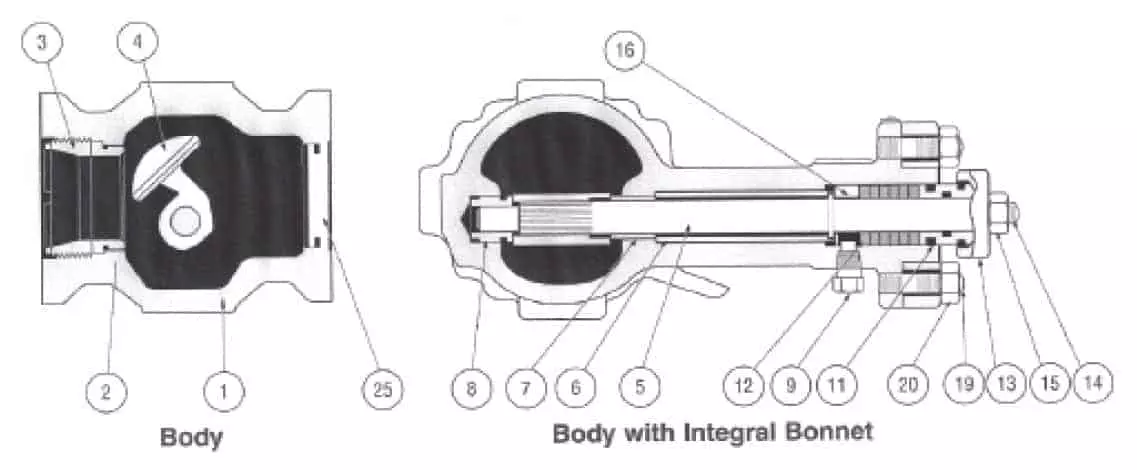 3
4
2
1
25
Body
16
8
7
6
5
12
9
11
20
19
13
15
14
Body with Integral Bonnet